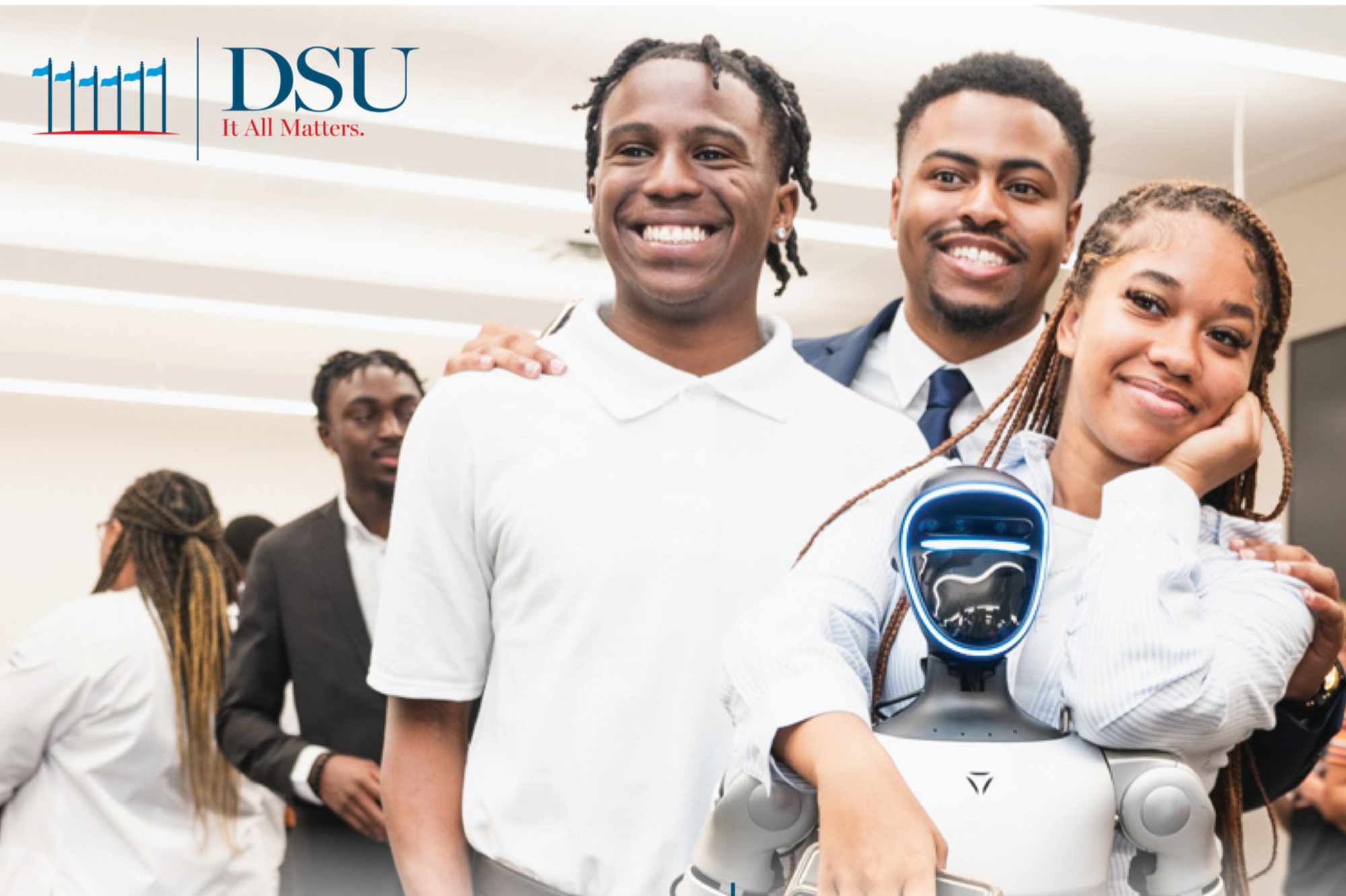 DSU
It All Matters.